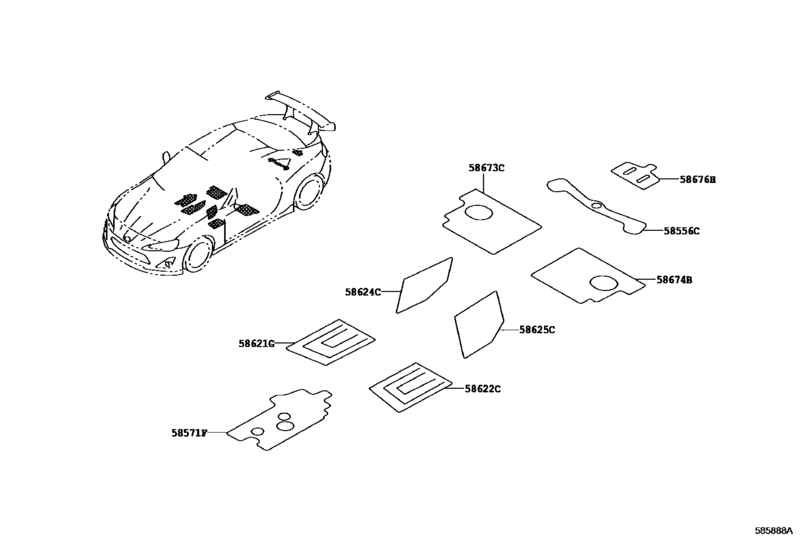 58673C

58676H

58556C

58674B

58624C

58625C

58621G

58622C

58571F

585888A