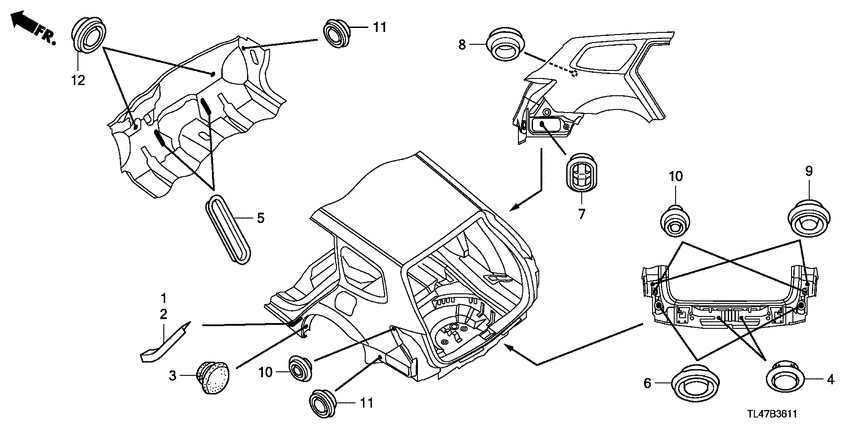 FR.
12
11
8
5
7
10
9
1
2
3
10
11
6
4
TL47B3611