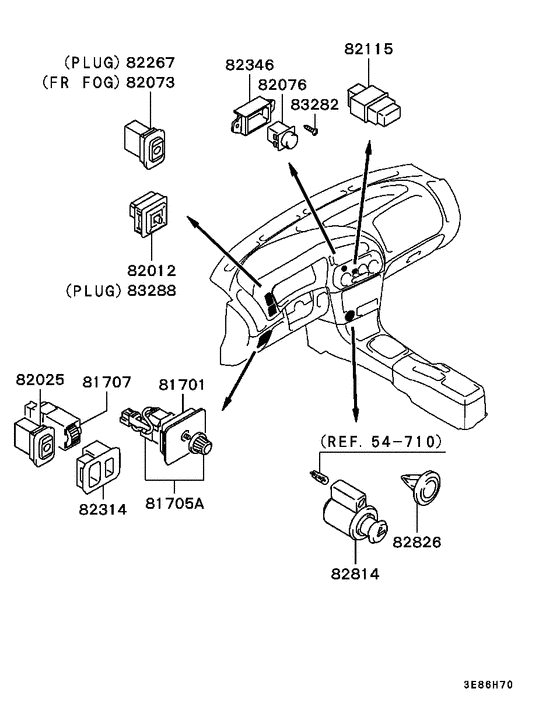 (PLUG) 82267
(FR FOG) 82073

82346
82076
83282

82115

82012
(PLUG) 83288

82025
81707
81701

82314
81705A

(REF. 54-710)

82826

82814

3E86H70