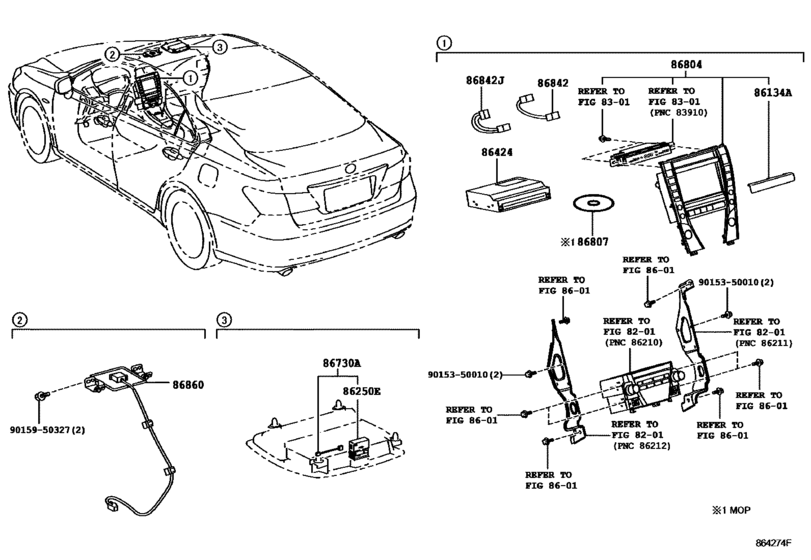 ②
③
①

①
86804
86842J
86842
REFER TO FIG 83-01
REFER TO FIG 83-01 (PNC 83910)
86134A
86424
※1 86807

REFER TO FIG 86-01
REFER TO FIG 86-01
90153-50010(2)
REFER TO FIG 82-01 (PNC 86210)
REFER TO FIG 82-01 (PNC 86211)
90153-50010(2)
REFER TO FIG 86-01
REFER TO FIG 86-01
REFER TO FIG 82-01 (PNC 86212)
REFER TO FIG 86-01
REFER TO FIG 86-01

②
86860
90159-50327(2)

③
86730A
86250E

※1 MOP
864274F