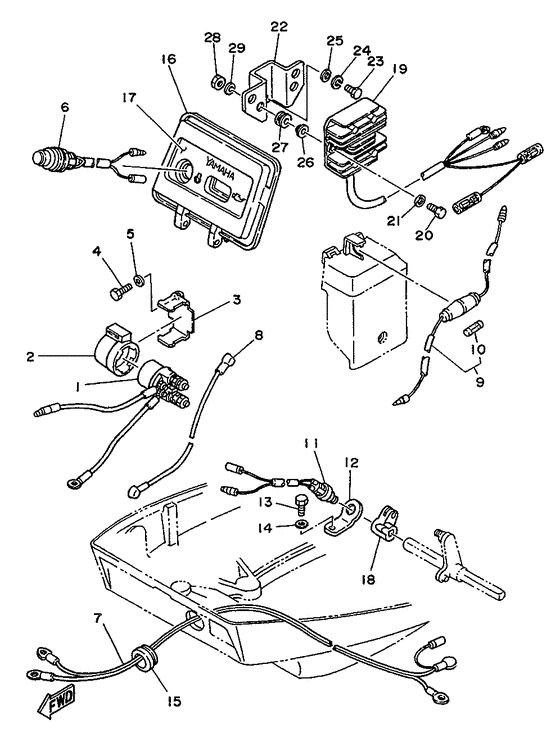 28
29
22
25
24
23
19
16
17
6
YAMAHA
27
26
21
20
5
4
3
2
1
8
10
9
11
12
13
14
18
7
15
FWD