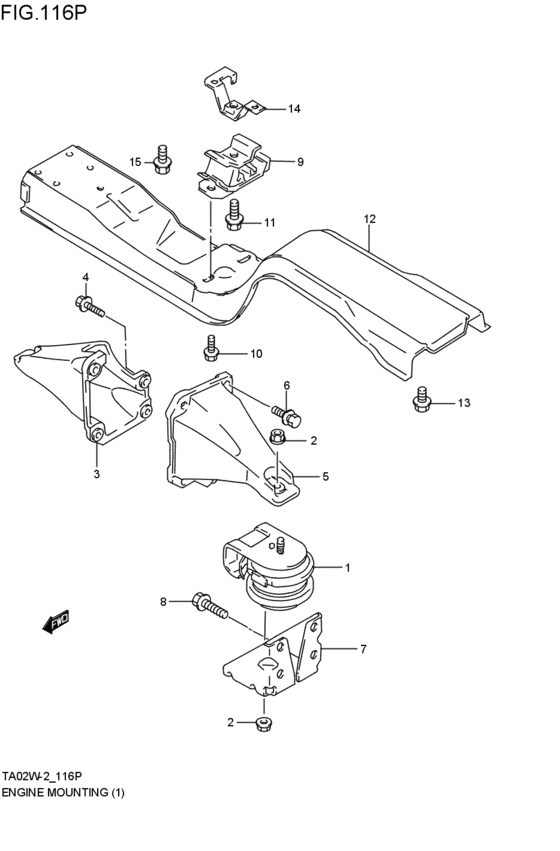 FIG.116P

14
15
9
11
12
4
10
6
13
2
3
5
1
8
FWD
7
2

TA02W-2_116P
ENGINE MOUNTING (1)