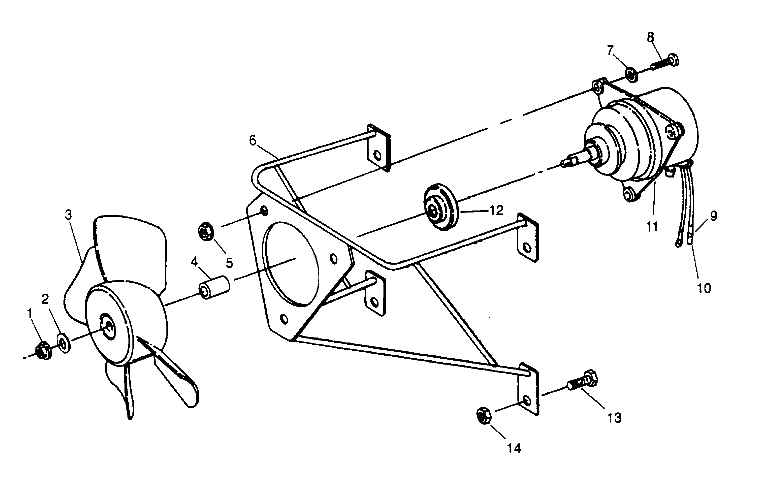 8
7
6
12
11
9
10
3
5
4
2
1
13
14