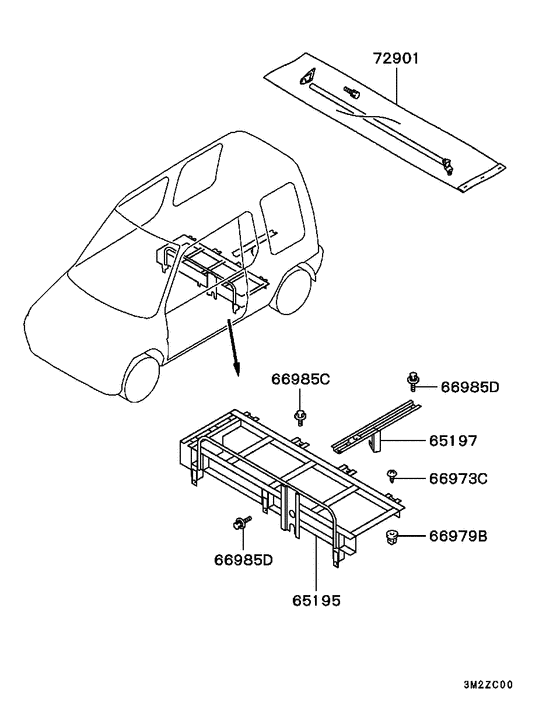 72901

66985C

66985D

65197

66973C

66979B

66985D

65195

3M2ZC00