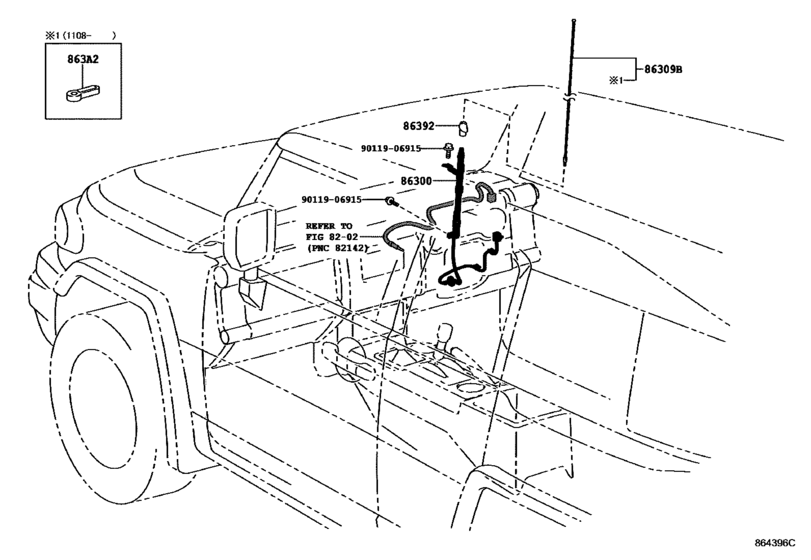 ※1 (1108-    )
863A2
86309B
※1
86392
90119-06915
86300
90119-06915
REFER TO
FIG 82-02
(PNC 82142)
864396C