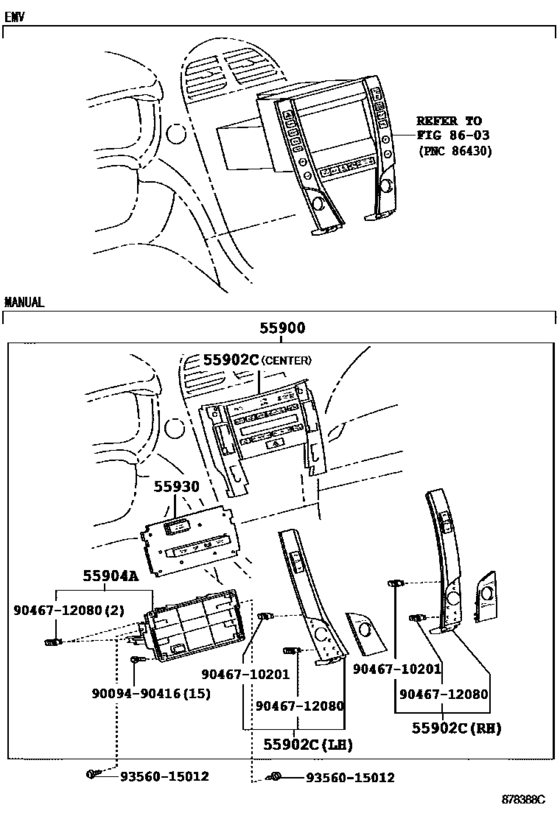 EMV

REFER TO FIG 86-03 (PNC 86430)

MANUAL

55900

55902C (CENTER)

55930

55904A

90467-12080 (2)

90094-90416 (15)

90467-10201

90467-12080

55902C (LH)

90467-10201

90467-12080

55902C (RH)

93560-15012

93560-15012

878388C