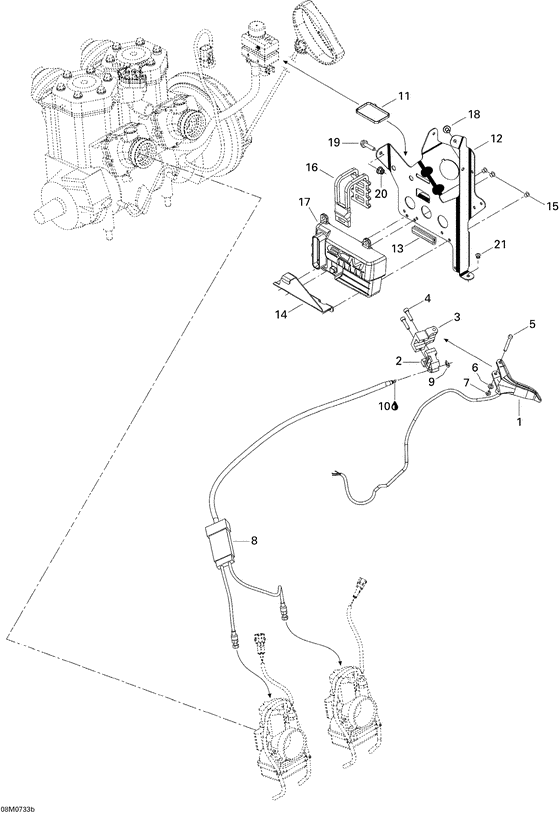 11
18
19
12
16
20
15
17
13
21
14
4
3
5
2
6
9
7
10
1
8
08M0733b