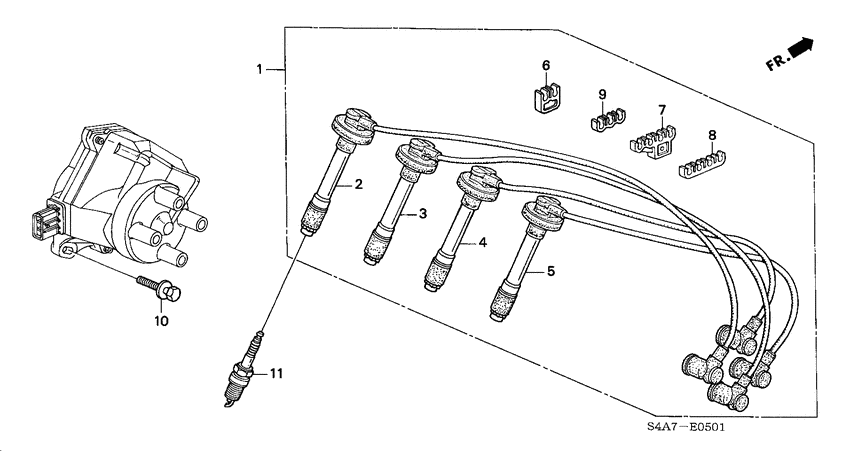 FR.

1
6
9
7
8
2
3
4
5
10
11

S4A7—E0501