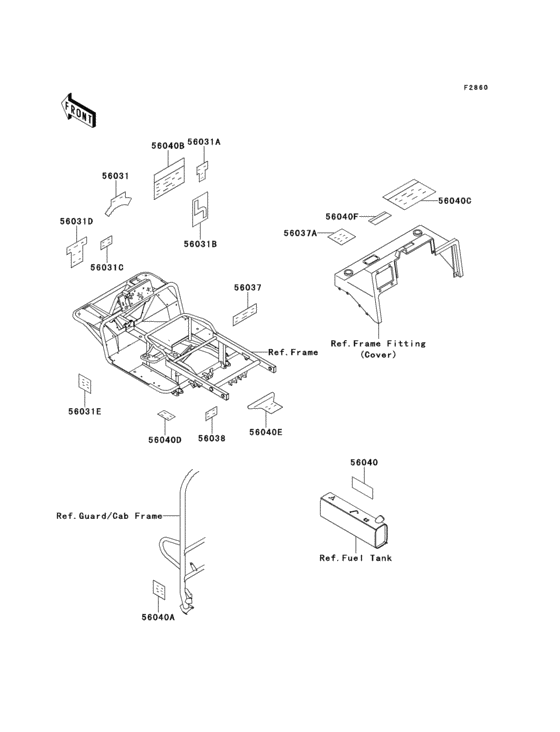 F2860

FRONT

56040B
56031A
56031
56031D
56031C
56031B
56040C
56040F
56037A
56037
Ref.Frame
Ref.Frame Fitting
(Cover)
56031E
56040D
56038
56040E
56040
Ref.Guard/Cab Frame
Ref.Fuel Tank
56040A