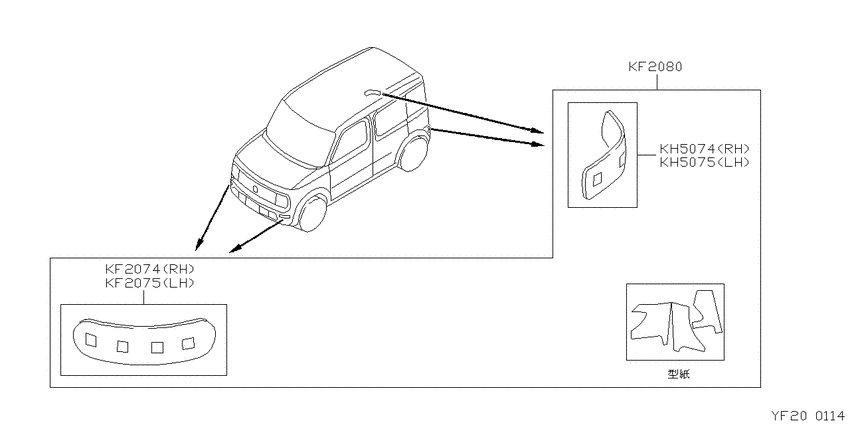 KF2080

KH5074(RH)
KH5075(LH)

KF2074(RH)
KF2075(LH)

型紙

YF20 0114