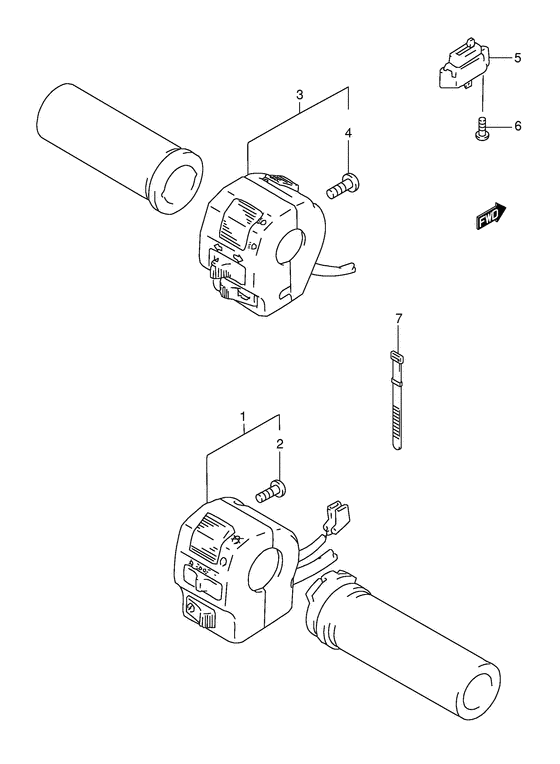 3
4
5
6
FWD
7
1
2