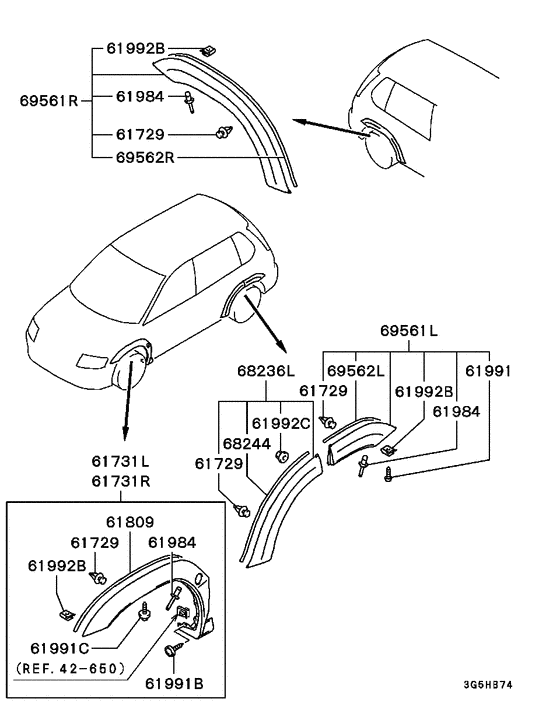 61992B
69561R
61984
61729
69562R

69561L
68236L
69562L
61991
61729
61992B
61992C
61984
68244
61729

61731L
61731R
61809
61729
61984
61992B
61991C
(REF. 42-650)
61991B

3G6HB74