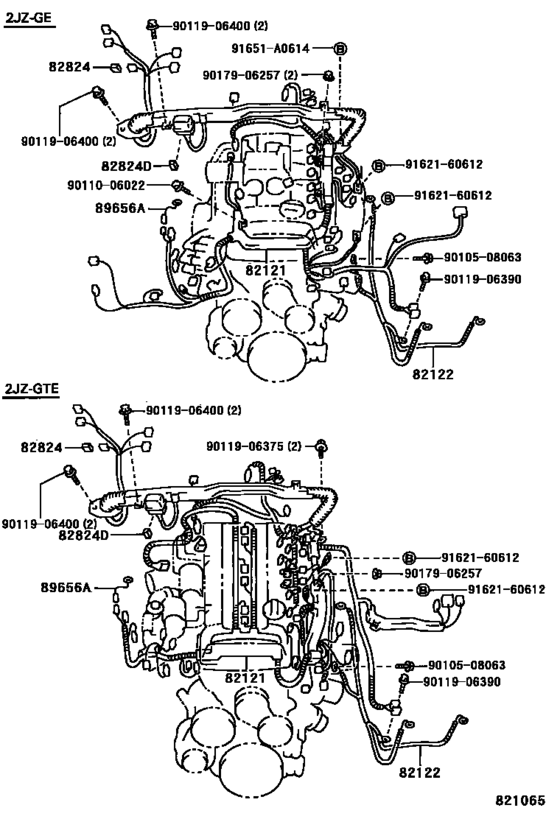 2JZ-GE

90119-06400 (2)
91651-A0614
82824
90179-06257 (2)
90119-06400 (2)
82824D
91621-60612
90110-06022
91621-60612
89656A
90105-08063
82121
90119-06390
82122

2JZ-GTE

90119-06400 (2)
82824
90119-06375 (2)
90119-06400 (2)
82824D
91621-60612
90179-06257
89656A
91621-60612
90105-08063
82121
90119-06390
82122

821065