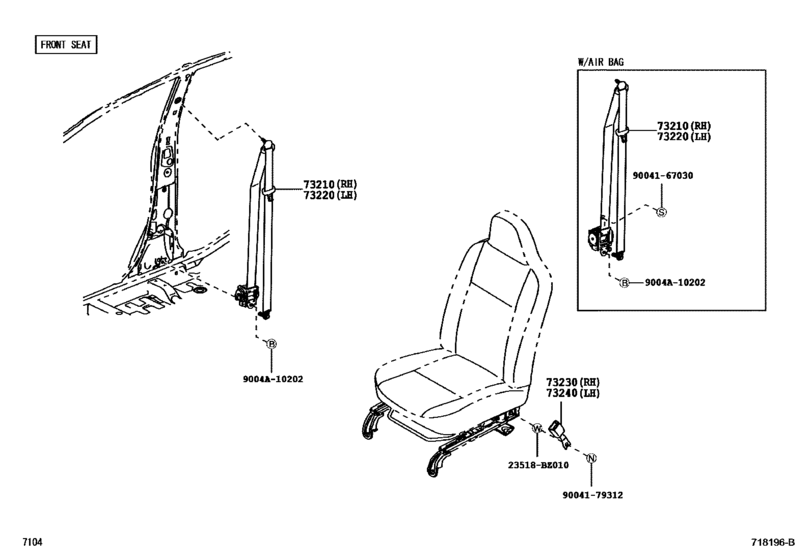 FRONT SEAT

73210(RH)
73220(LH)

B

9004A-10202

W/AIR BAG

73210(RH)
73220(LH)

90041-67030

S

B 9004A-10202

73230(RH)
73240(LH)

W

23518-BZ010

N

90041-79312

7104

718196-B