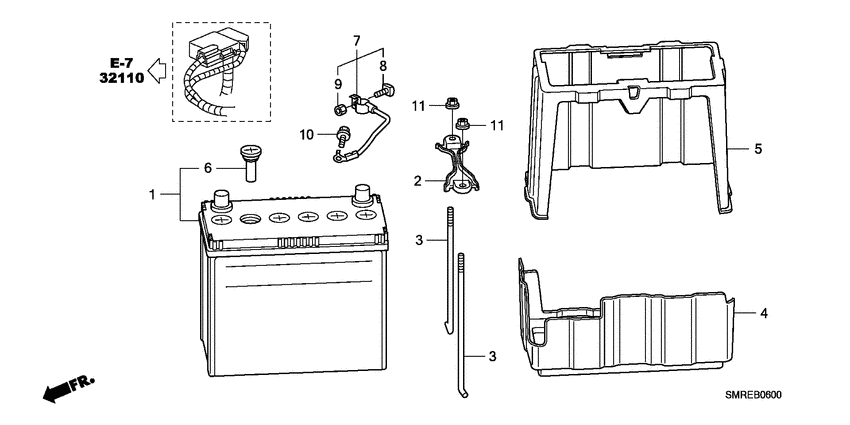 E-7
32110

7
8
9
10
11
11
6
1
2
5
3
3
4
FR.
SMREB0600