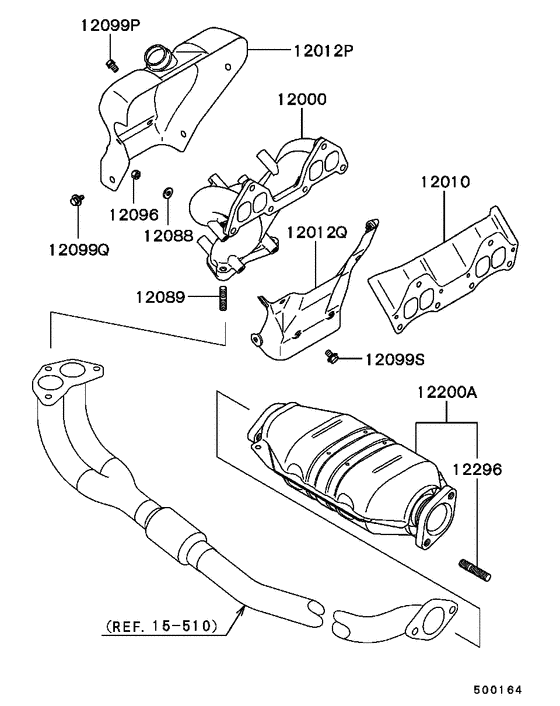 12099P
12012P
12000
12010
12096
12088
12099Q
12012Q
12089
12099S
12200A
12296
(REF. 15-510)
500164