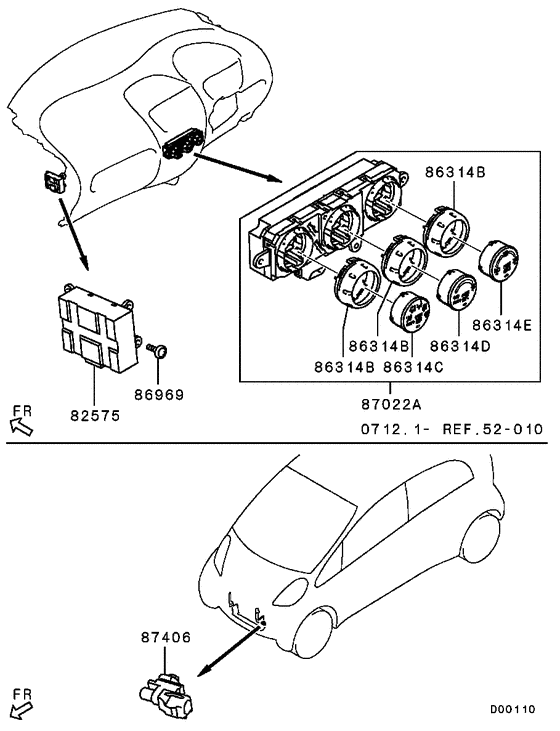 86314B
86314E
86314B
86314D
86314B
86314C
86969
82575
87022A
FR
0712.1- REF.52-010
87406
FR
D00110