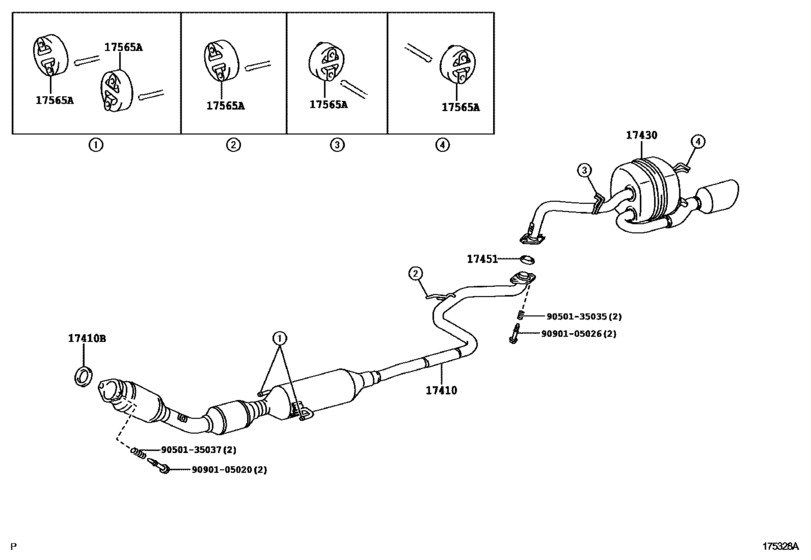 17565A
17565A
17565A
17565A
17565A
①
②
③
④
17430
④
③
17451
②
90501-35035(2)
90901-05026(2)
17410B
①
17410
90501-35037(2)
90901-05020(2)
P
175328A