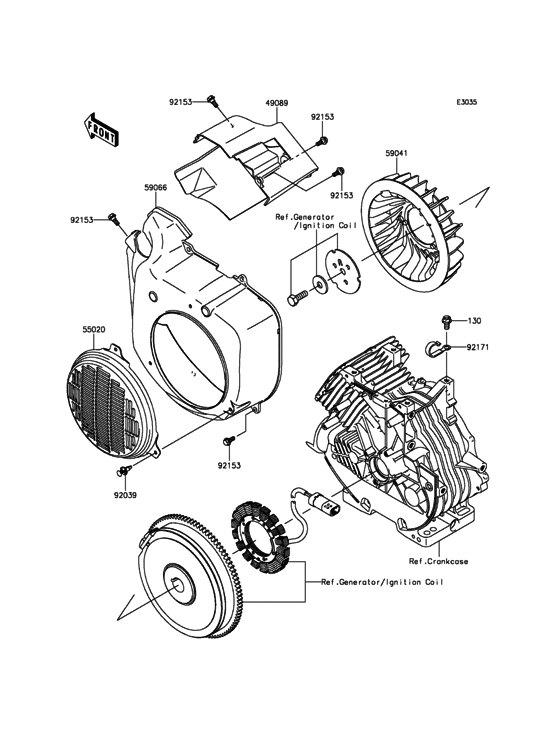 E3035

FRONT

92153
49089
92153
92153
59041
59066
92153
Ref.Generator
/Ignition Coil
130
92171
55020
92153
92039
Ref.Crankcase
Ref.Generator/Ignition Coil