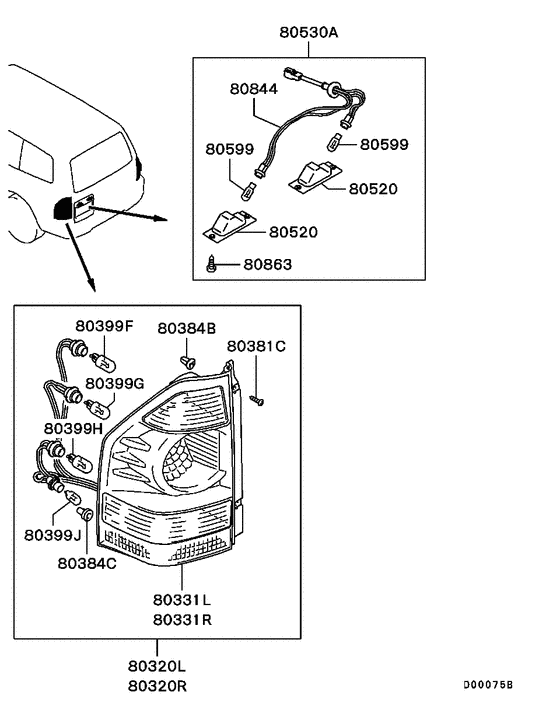 80530A
80844
80599
80599
80520
80520
80863
80399F
80384B
80381C
80399G
80399H
80399J
80384C
80331L
80331R
80320L
80320R
D00075B