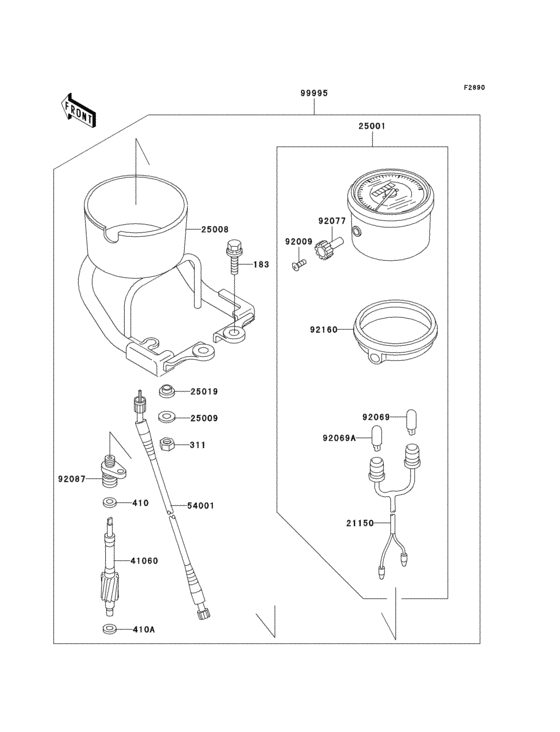 F2890

FRONT

99995

25001

25008

183

92077

92009

92160

25019

25009

311

92069

92069A

92087

410

54001

21150

41060

410A