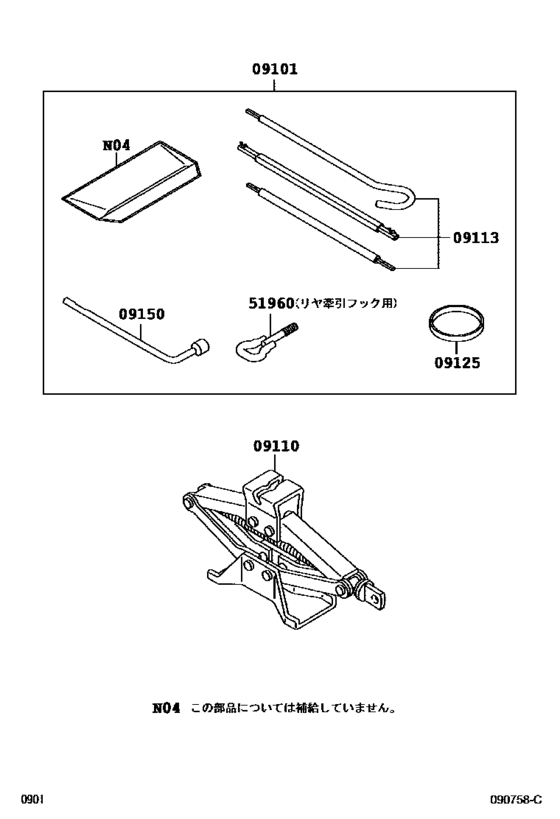 09101

N04

09113

09150

51960(リヤ牽引フック用)

09125

09110

N04 この部品については補給していません。

0901

090758-C