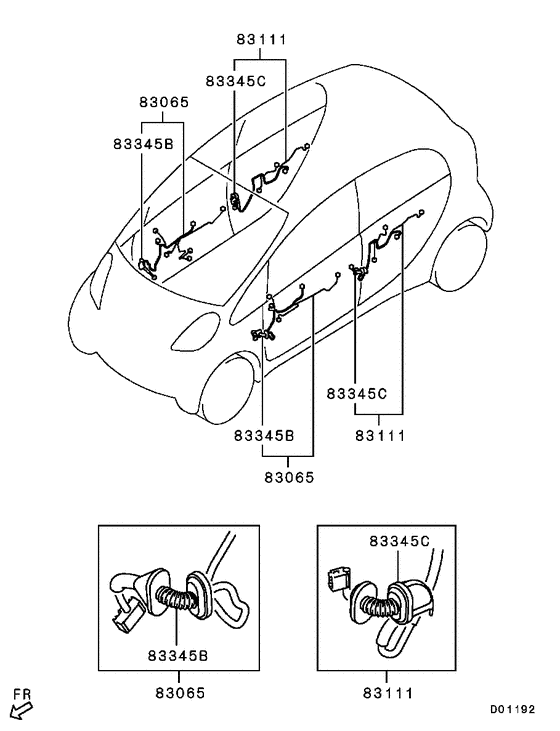 83111
83345C
83065
83345B
83345C
83111
83345B
83065
83345C
83345B
83065
83111
FR
D01192