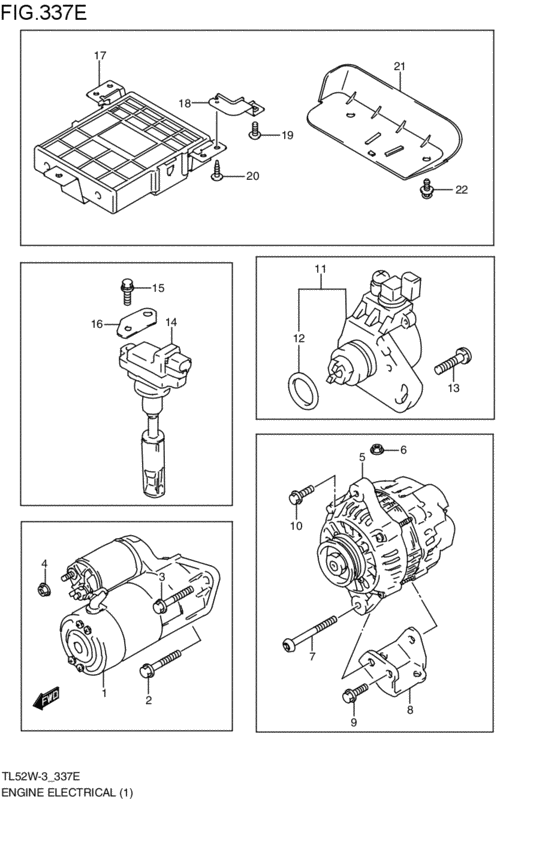 FIG.337E

17
18
19
20
21
22

15
16
14

11
12
13

5
6
10
7
8
9

4
3
1
2
FWD

TL52W-3_337E
ENGINE ELECTRICAL (1)