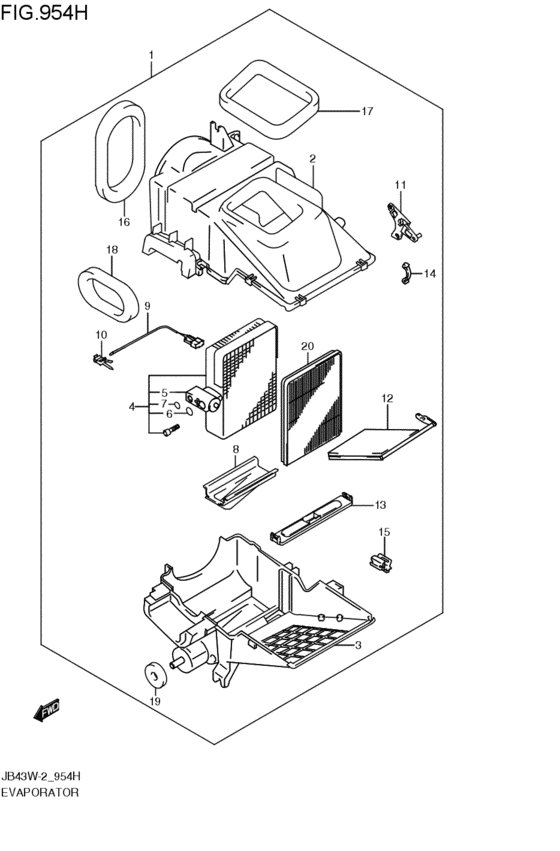 FIG.954H

1
17
2
16
11
18
14
9
10
20
5
7
4
6
12
8
13
15
3
19
FWD

JB43W-2_954H
EVAPORATOR