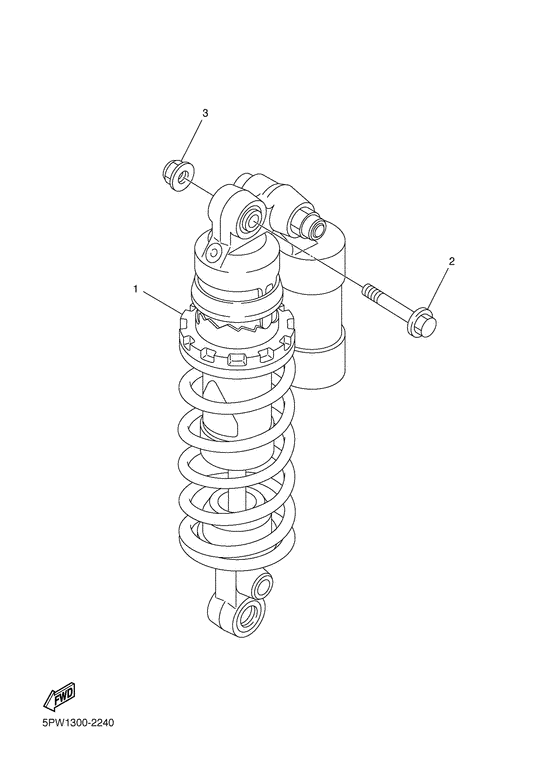 3

2

1

FWD

5PW1300-2240