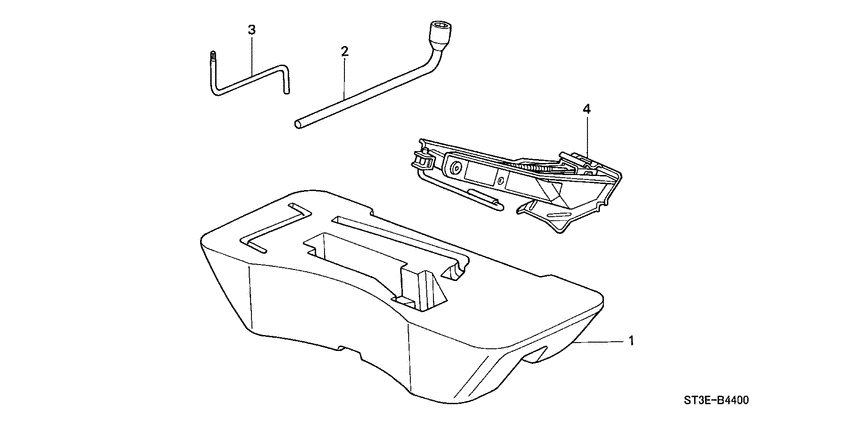 3
2
4
1
ST3E-B4400