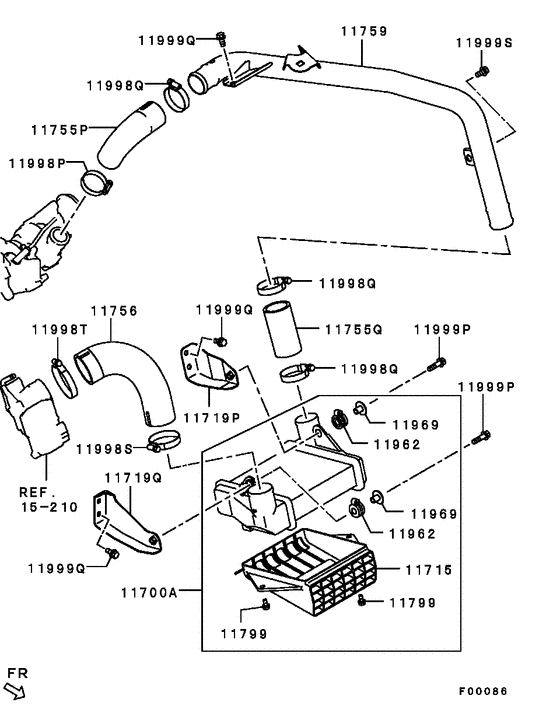 11999Q
11759
11999S
11998Q
11755P
11998P
11998Q
11756
11999Q
11998T
11755Q
11999P
11998Q
11719P
11999P
11969
11962
11998S
11719Q
REF.
15-210
11969
11962
11999Q
11715
11700A
11799
11799
FR
F00086