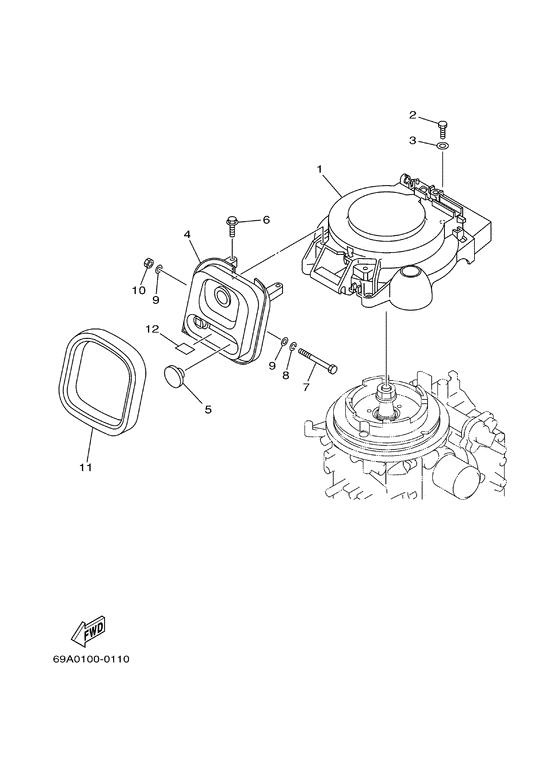 2
3
1
6
4
10
9
12
9
8
7
5
11
FWD
69A0100-0110