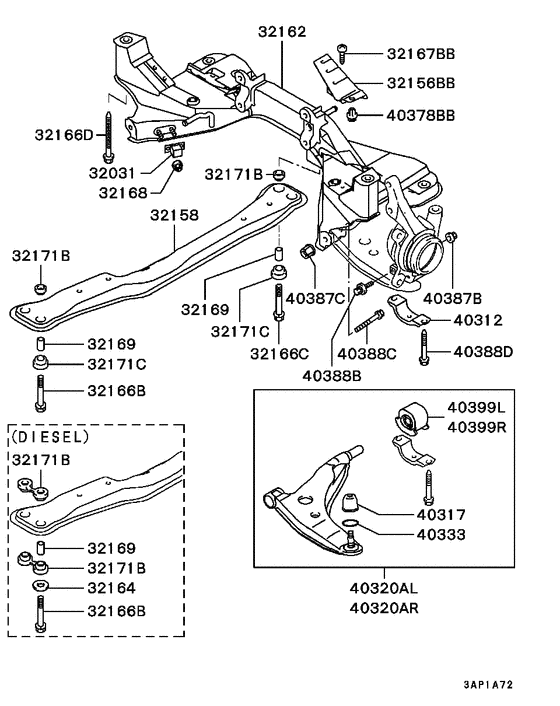 32162
32167BB
32156BB
40378BB
32166D
32031
32168
32171B
32158
32171B
32169
32171C
32166C
40387C
40387B
40312
40388C
40388D
40388B
32169
32171C
32166B
(DIESEL)
32171B
32169
32171B
32164
32166B
40399L
40399R
40317
40333
40320AL
40320AR
3AP1A72