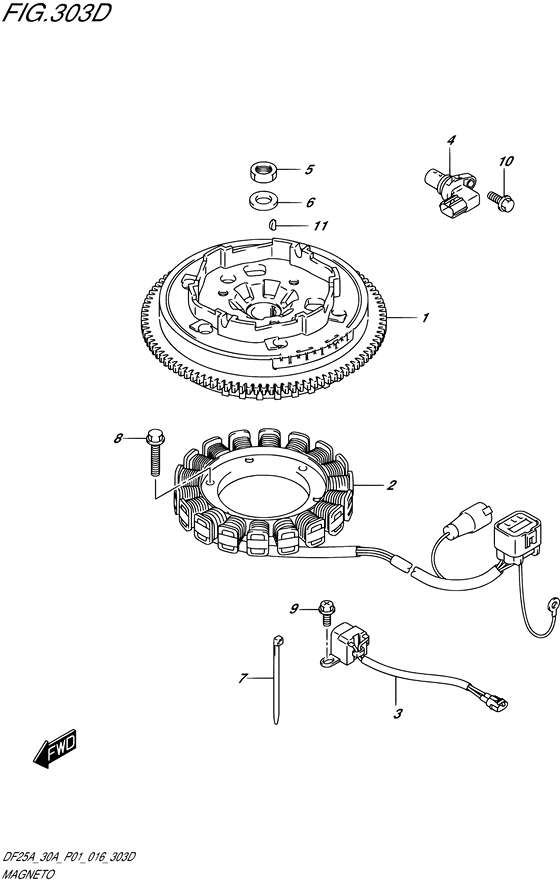 FIG.303D

4
10
5
6
11
1
8
2
9
7
3
FWD

DF25A_30A_P01_016_303D
MAGNETO