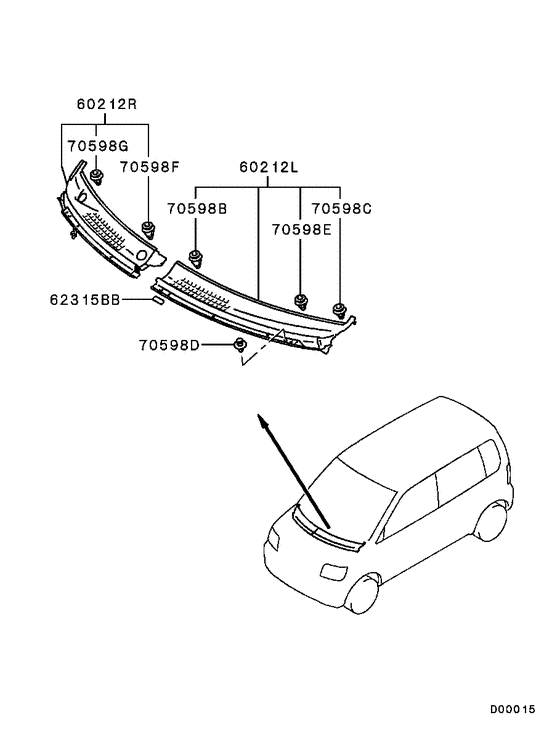 60212R
70598G
70598F
60212L
70598B
70598C
70598E
62315BB
70598D
D00015