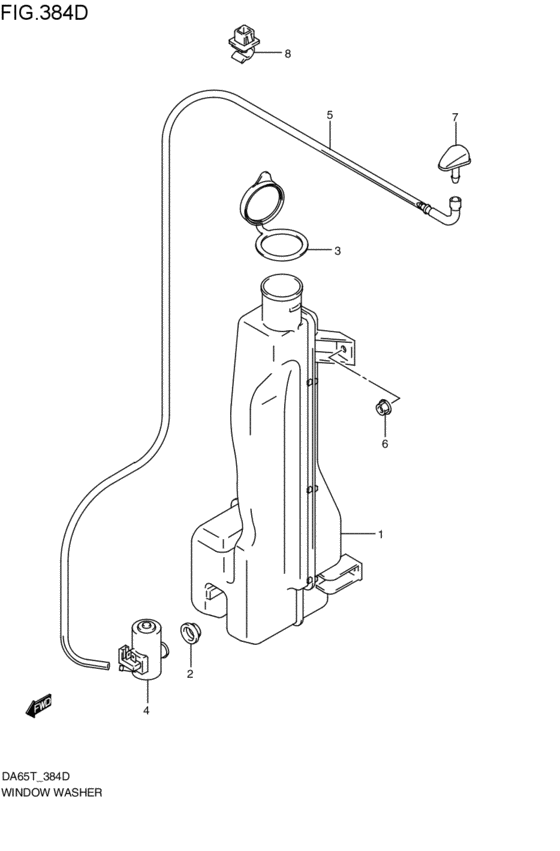 FIG.384D

8

5

7

3

6

1

2

4

FWD

DA65T_384D
WINDOW WASHER