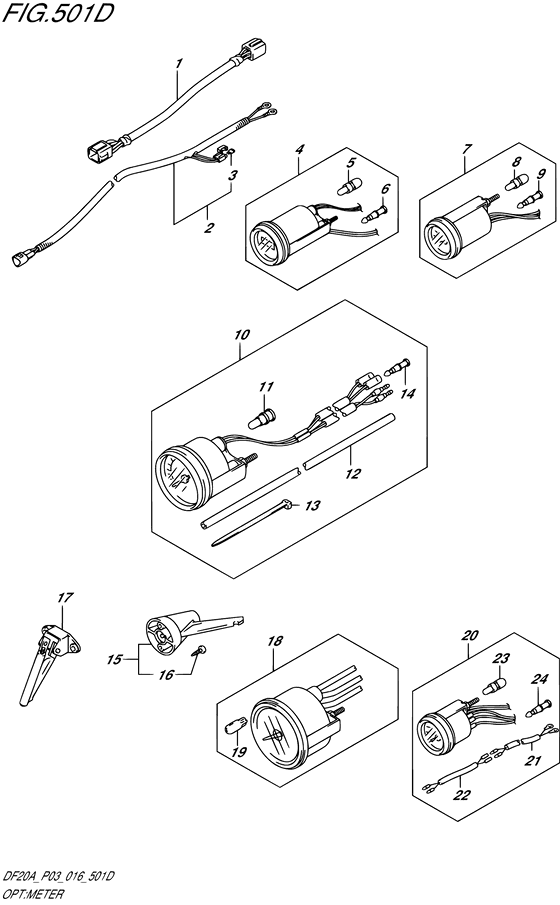 FIG.501D

1
3
2
4
5
6
7
8
9
10
11
14
12
13
17
15
16
18
19
20
23
24
21
22

DF20A_P03_016_501D
OPT:METER