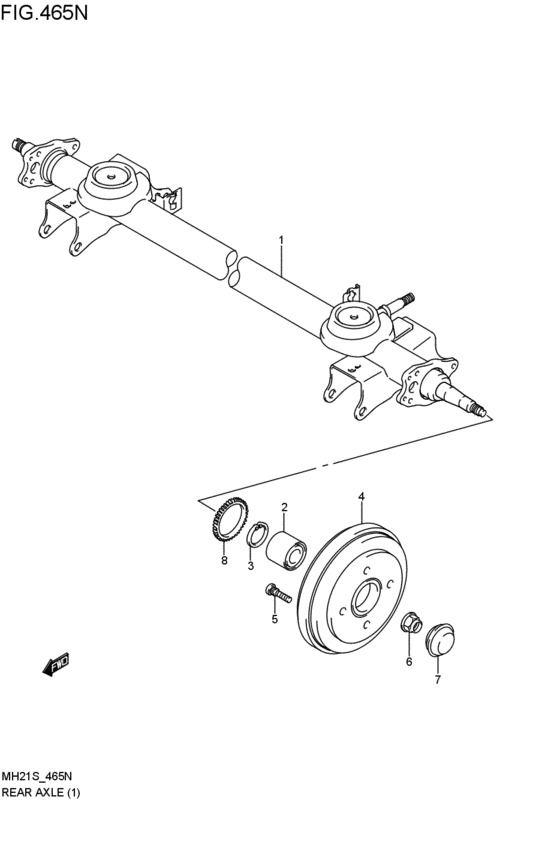 FIG.465N

1

2

4

8

3

5

6

7

FWD

MH21S_465N
REAR AXLE (1)