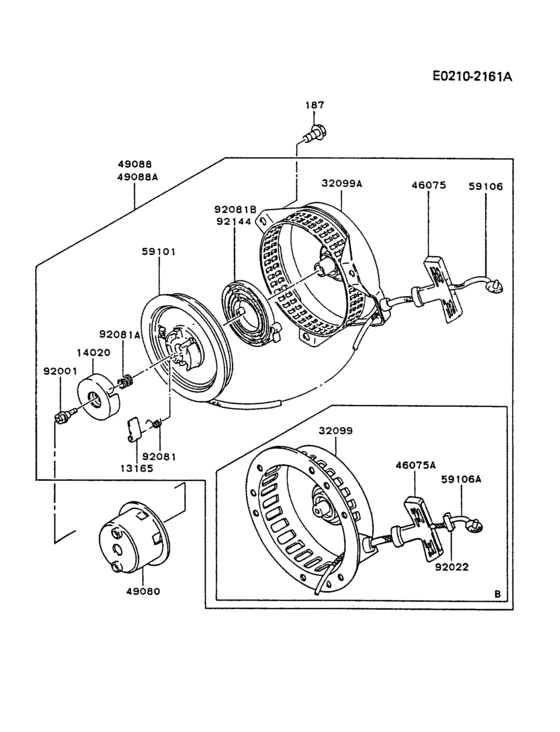 E0210-2161A

187

49088
49088A

32099A

46075

59106

92081B
92144

59101

92081A

14020

92001

92081
13165

32099

46075A

59106A

92022

B

49080