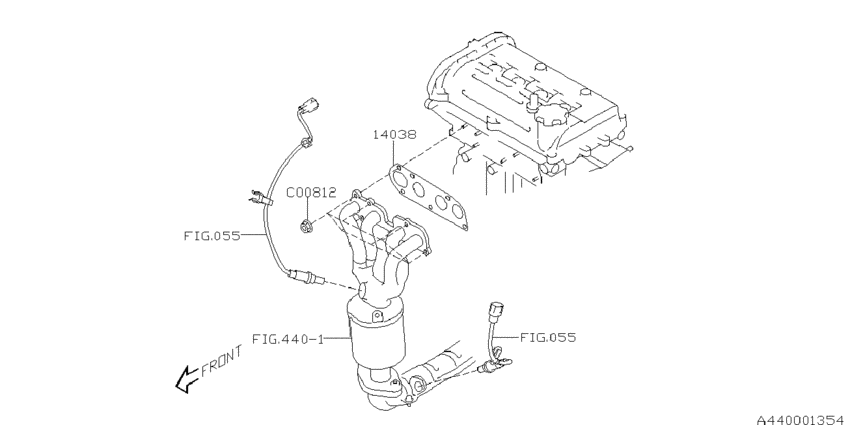 14038
C00812
FIG.055
FIG.440-1
FIG.055
FRONT
A440001354