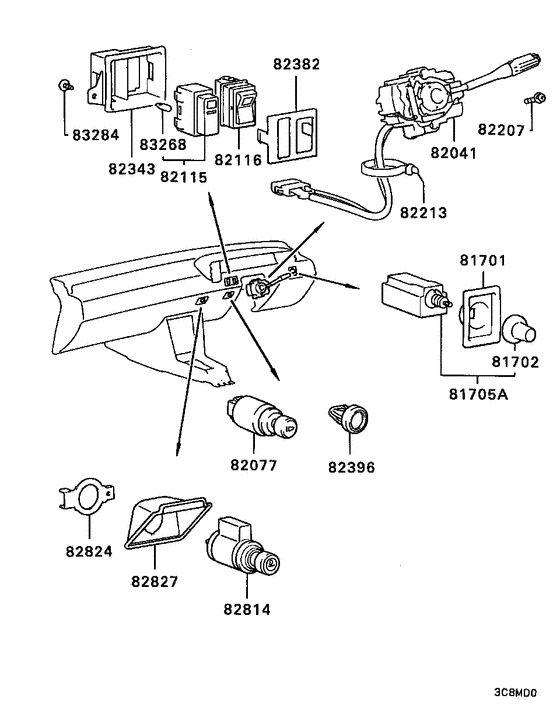 82382
83284
83268
82343
82115
82116
82041
82207
82213
81701
81702
81705A
82077
82396
82824
82827
82814
3C8MD0