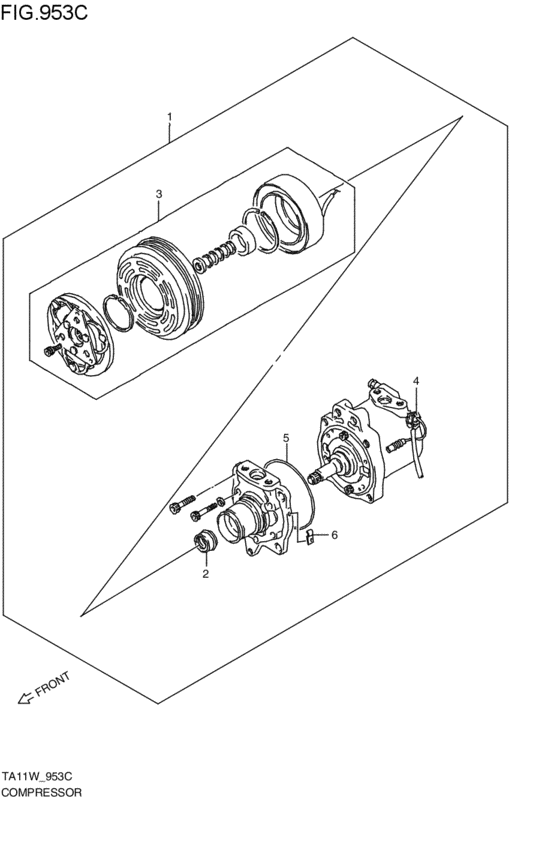 FIG.953C

1

3

4

5

6

2

FRONT

TA11W_953C
COMPRESSOR