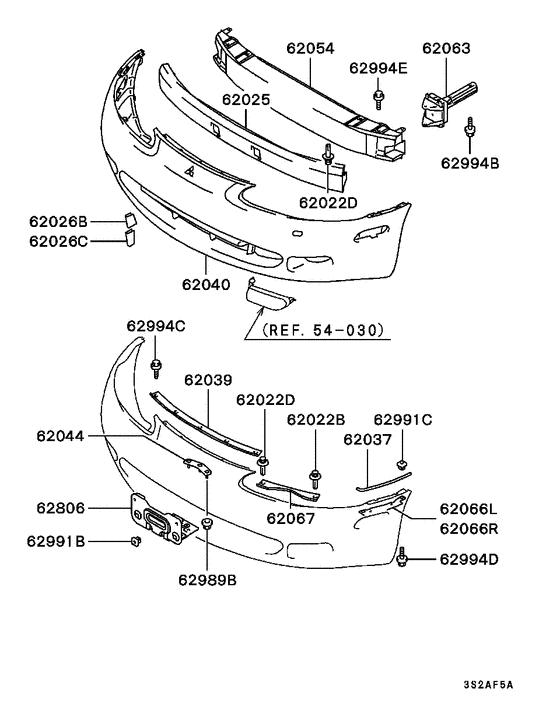 62054
62063
62994E
62025
62994B
62022D
62026B
62026C
62040
(REF. 54-030)
62994C
62039
62022D
62022B
62991C
62044
62037
62806
62067
62066L
62066R
62991B
62994D
62989B
3S2AF5A