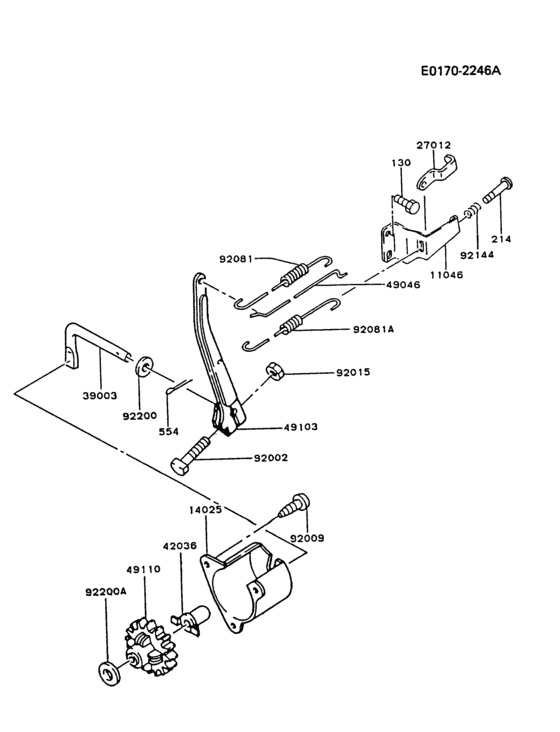 E0170-2246A

27012
130
214
92144
11046
92081
49046
92081A
92015
39003
92200
554
49103
92002
14025
92009
42036
49110
92200A