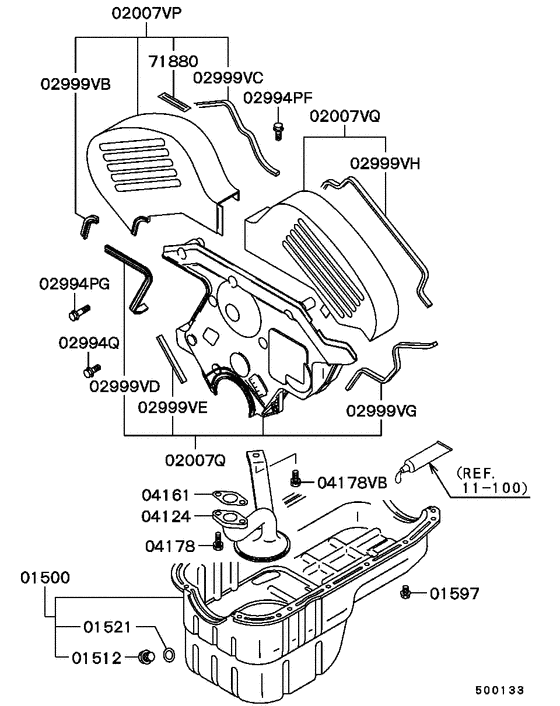 02007VP
71880
02999VB
02999VC
02994PF
02007VQ
02999VH
02994PG
02994Q
02999VD
02999VE
02999VG
02007Q
04178VB
(REF. 11-100)
04161
04124
04178
01500
01597
01521
01512
500133