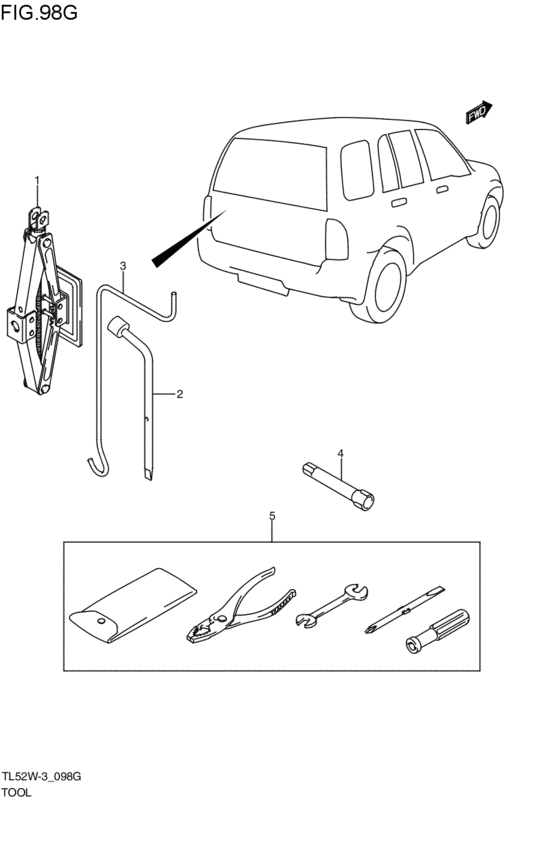 FIG.98G

FWD

1

3

2

4

5

TL52W-3_098G
TOOL