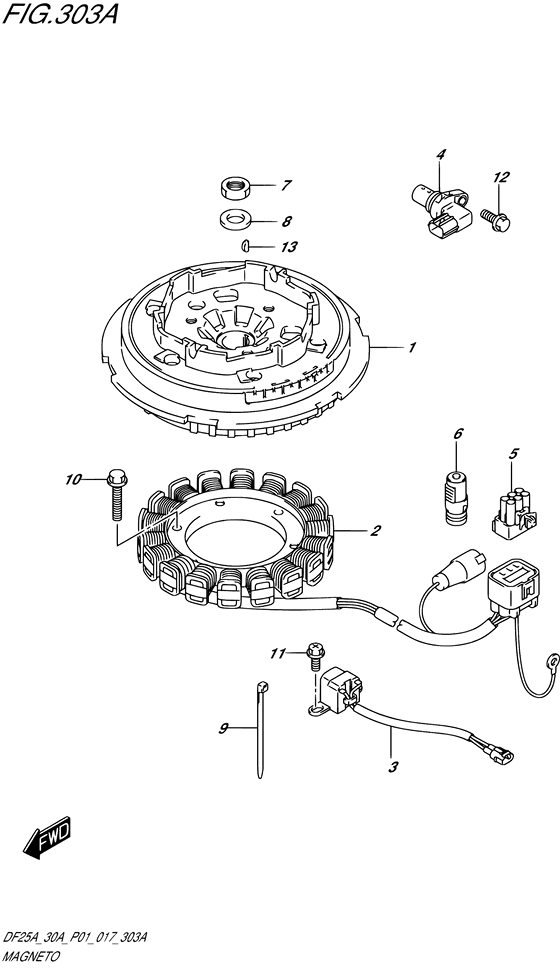 FIG.303A

4
12
7
8
13
1
6
5
10
2
11
9
3
FWD

DF25A_30A_P01_017_303A
MAGNETO