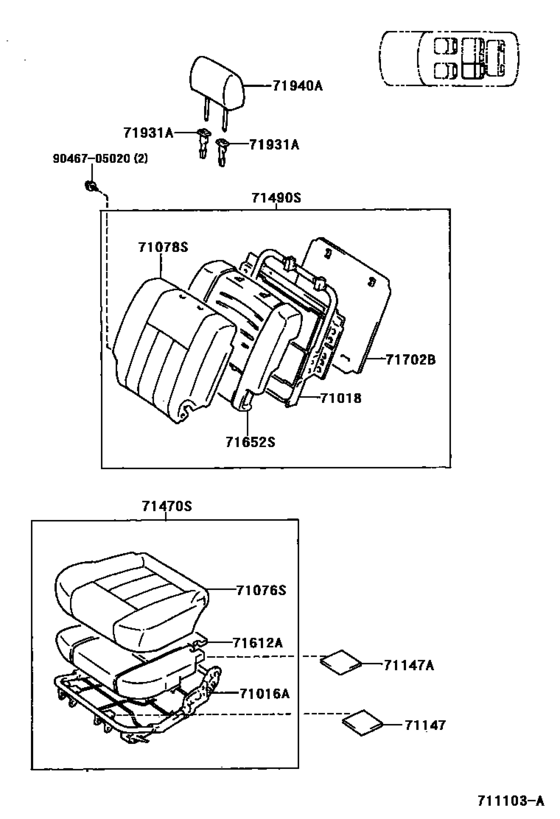 71940A
71931A
71931A
90467-05020 (2)
71490S
71078S
71702B
71018
71652S
71470S
71076S
71612A
71147A
71016A
71147
711103-A