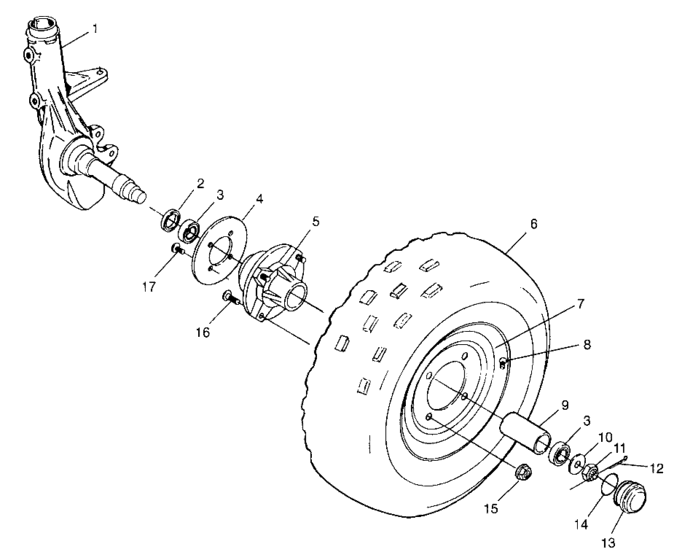 1
2
3
4
5
6
17
16
7
8
9
3
10
11
12
15
14
13